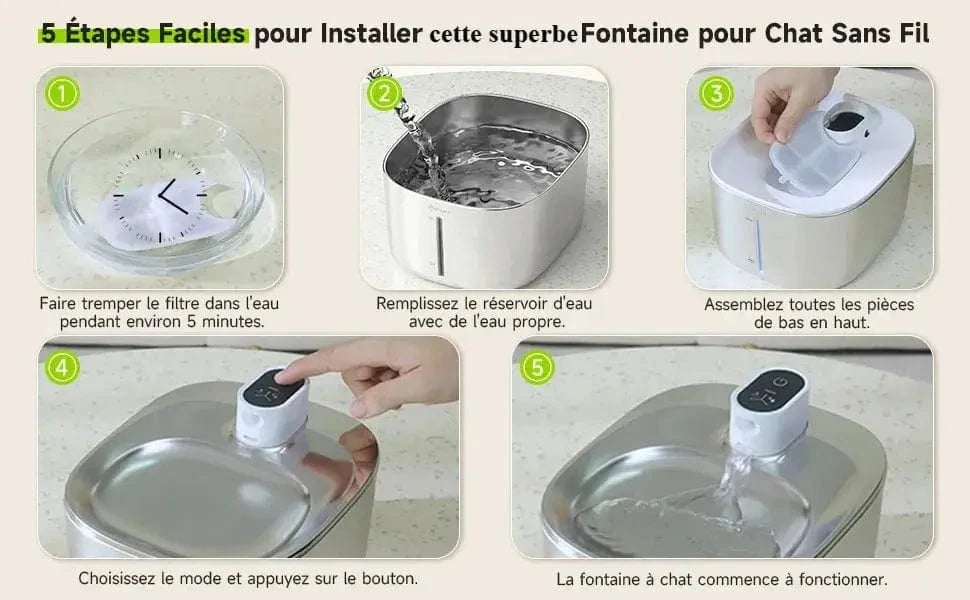 5 Étapes Faciles pour Installer cette superbe Fontaine pour Chat Sans Fil

1

Faire tremper le filtre dans l'eau pendant environ 5 minutes.

2

Remplissez le réservoir d'eau avec de l'eau propre.

3

Assemblez toutes les pièces de bas en haut.

4

Choisissez le mode et appuyez sur le bouton.

5

La fontaine à chat commence à fonctionner.