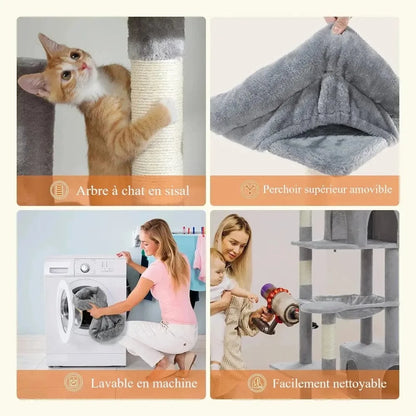 Arbre à chat en sisal

Perchoir supérieur amovible

Lavable en machine

Facilement nettoyable