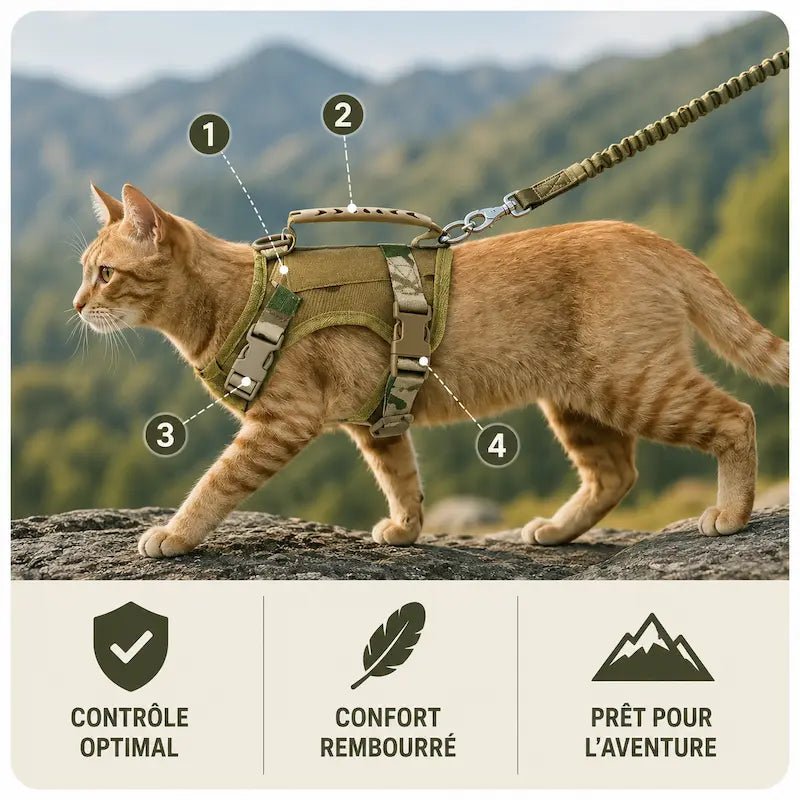 1
2
3
4

CONTRÔLE OPTIMAL

CONFORT REMBOURRÉ

PRÊT POUR L'AVENTURE