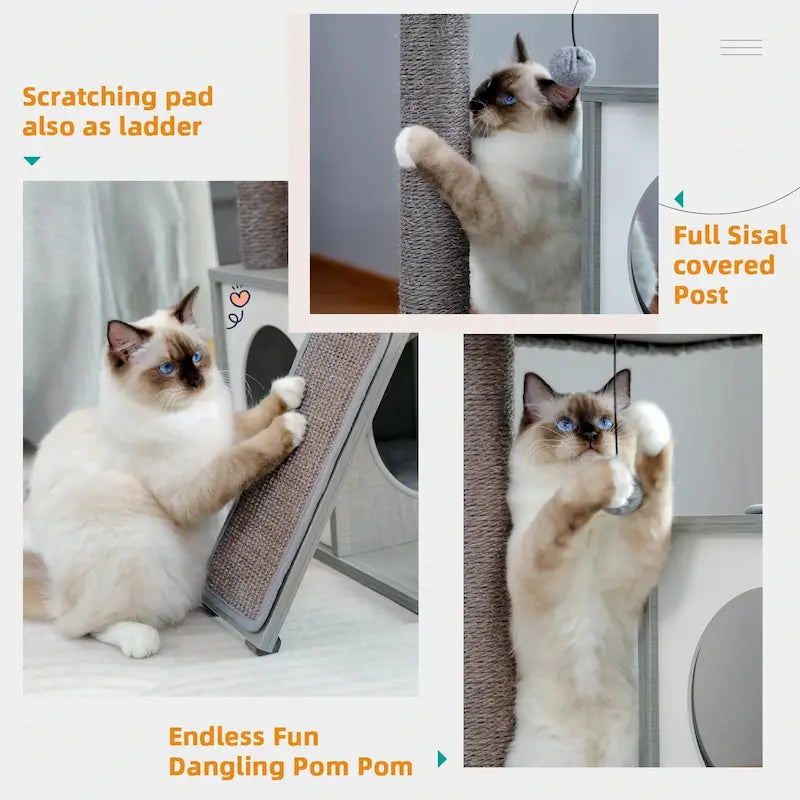 Scratching pad also as ladder

Full Sisal covered Post

Endless Fun Dangling Pom Pom