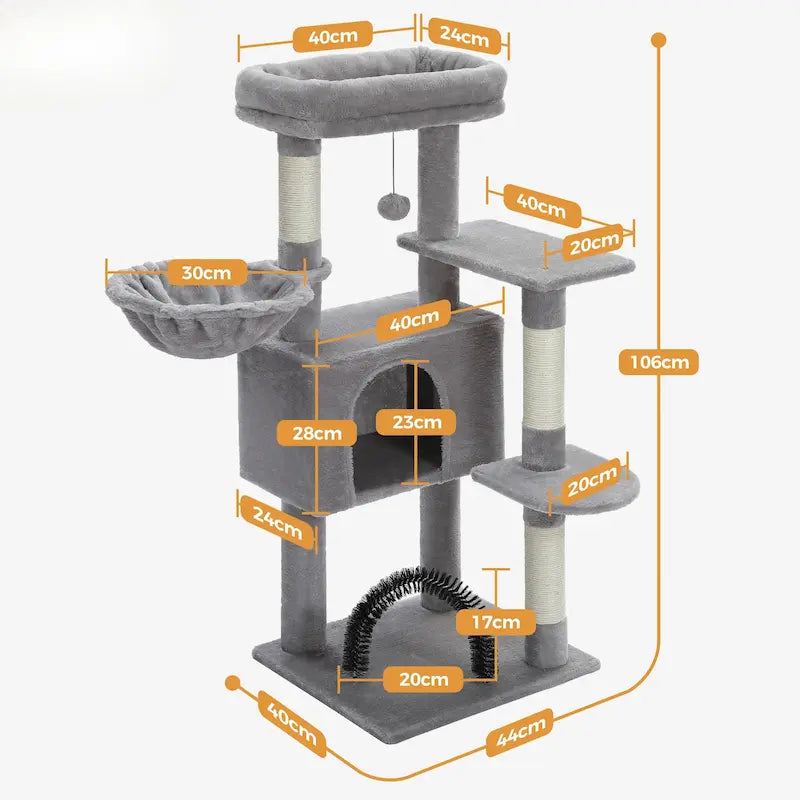 40cm
24cm
40cm
20cm
30cm
40cm
106cm
28cm
23cm
20cm
24cm
17cm
20cm
40cm
44cm